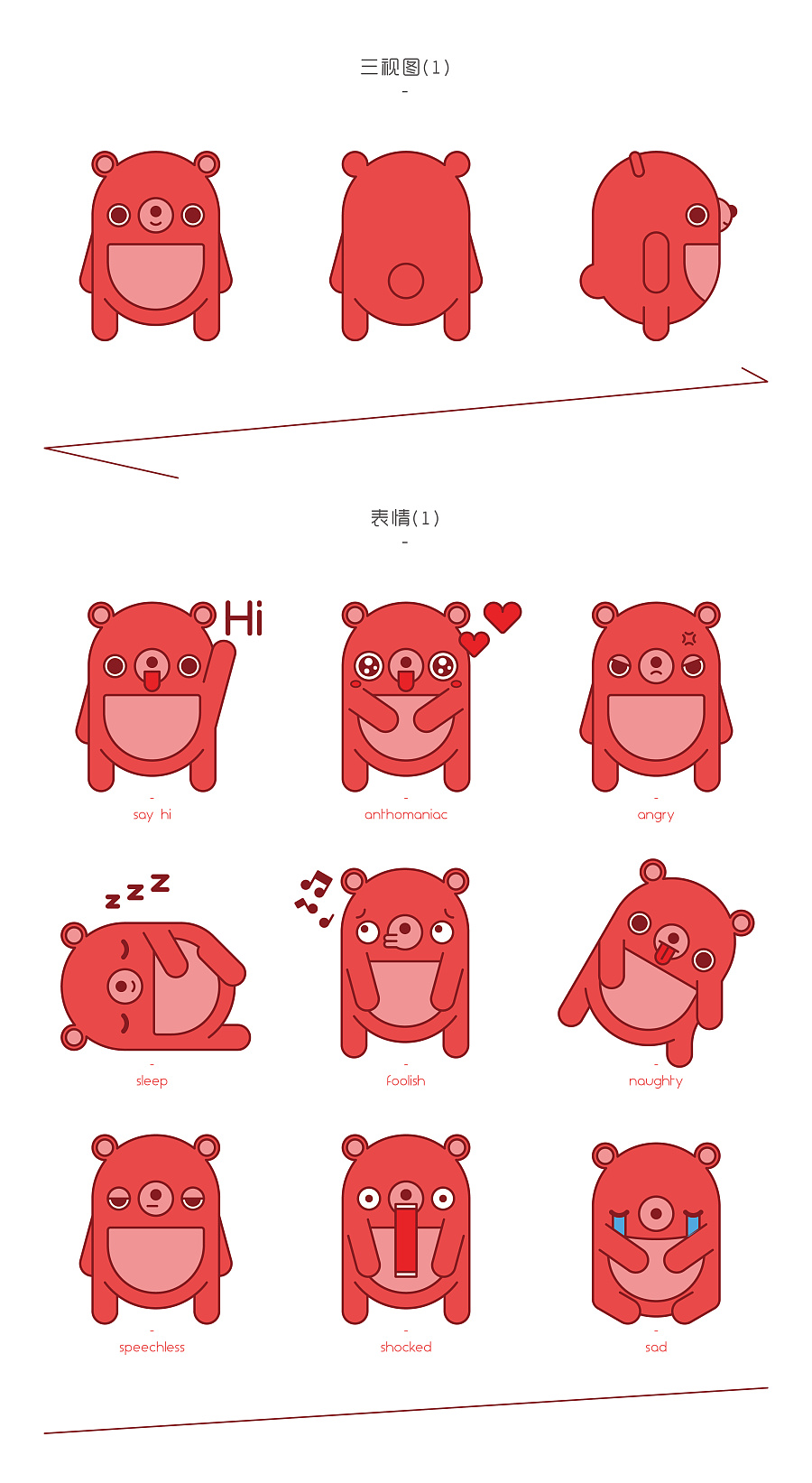 三视图(1)
-

表情(1)
-

Hi

-
say hi

-
anthomaniac

-
angry

z z z

-
sleep

-
foolish

-
naughty

-
speechless

-
shocked

-
sad